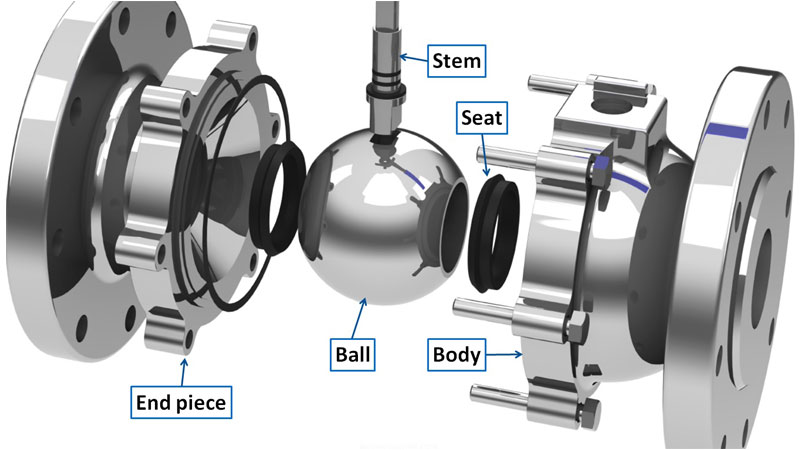 Stem

Seat

Ball

Body

End piece